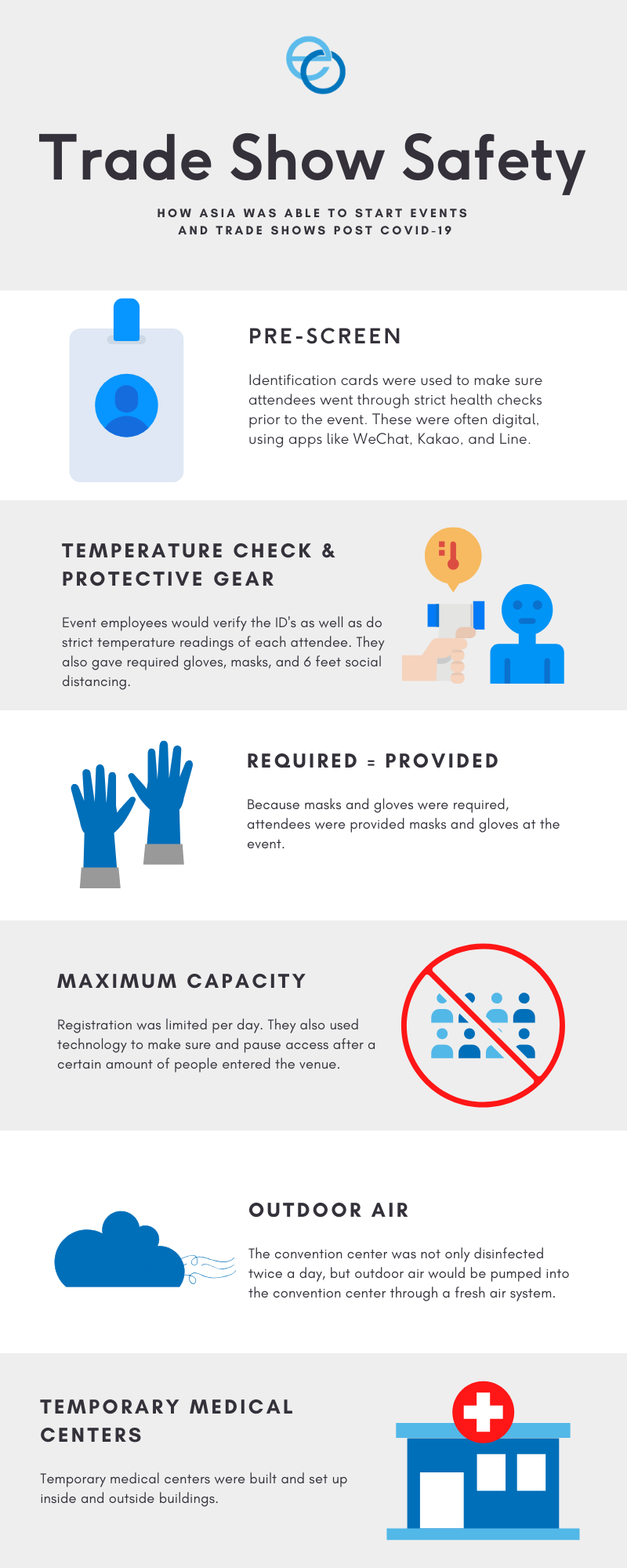 Trade Show Safety

HOW ASIA WAS ABLE TO START EVENTS AND TRADE SHOWS POST COVID-19

PRE-SCREEN

Identification cards were used to make sure attendees went through strict health checks prior to the event. These were often digital, using apps like WeChat, Kakao, and Line.

TEMPERATURE CHECK & PROTECTIVE GEAR

Event employees would verify the ID's as well as do strict temperature readings of each attendee. They also gave required gloves, masks, and 6 feet social distancing.

REQUIRED = PROVIDED

Because masks and gloves were required, attendees were provided masks and gloves at the event.

MAXIMUM CAPACITY

Registration was limited per day. They also used technology to make sure and pause access after a certain amount of people entered the venue.

OUTDOOR AIR

The convention center was not only disinfected twice a day, but outdoor air would be pumped into the convention center through a fresh air system.

TEMPORARY MEDICAL CENTERS

Temporary medical centers were built and set up inside and outside buildings.